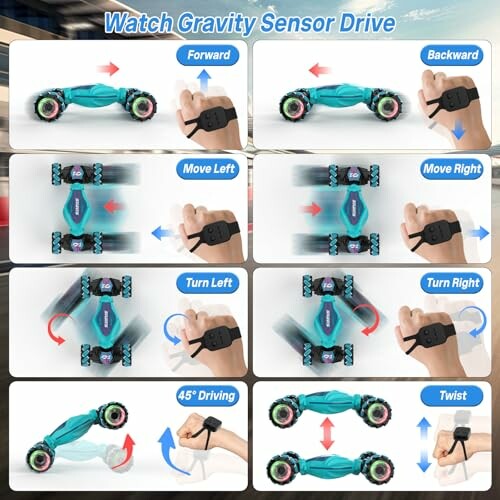 Watch Gravity Sensor Drive

Forward

Backward

Move Left

Move Right

Turn Left

Turn Right

45° Driving

Twist