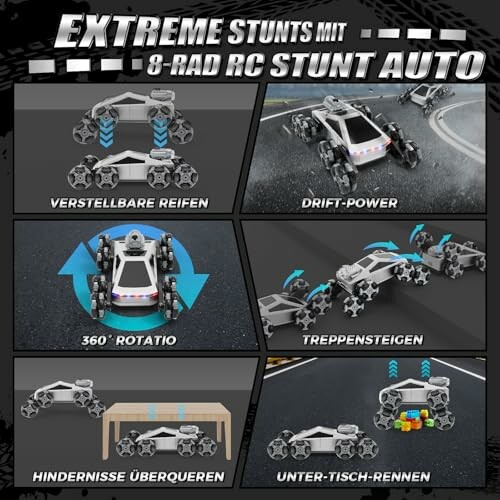 EXTREME STUNTS MIT 8-RAD RC STUNT AUTO

VERSTELLBARE REIFEN

DRIFT-POWER

360° ROTATIO

TREPPENSTEIGEN

HINDERNISSE ÜBERQUEREN

UNTER-TISCH-RENNEN